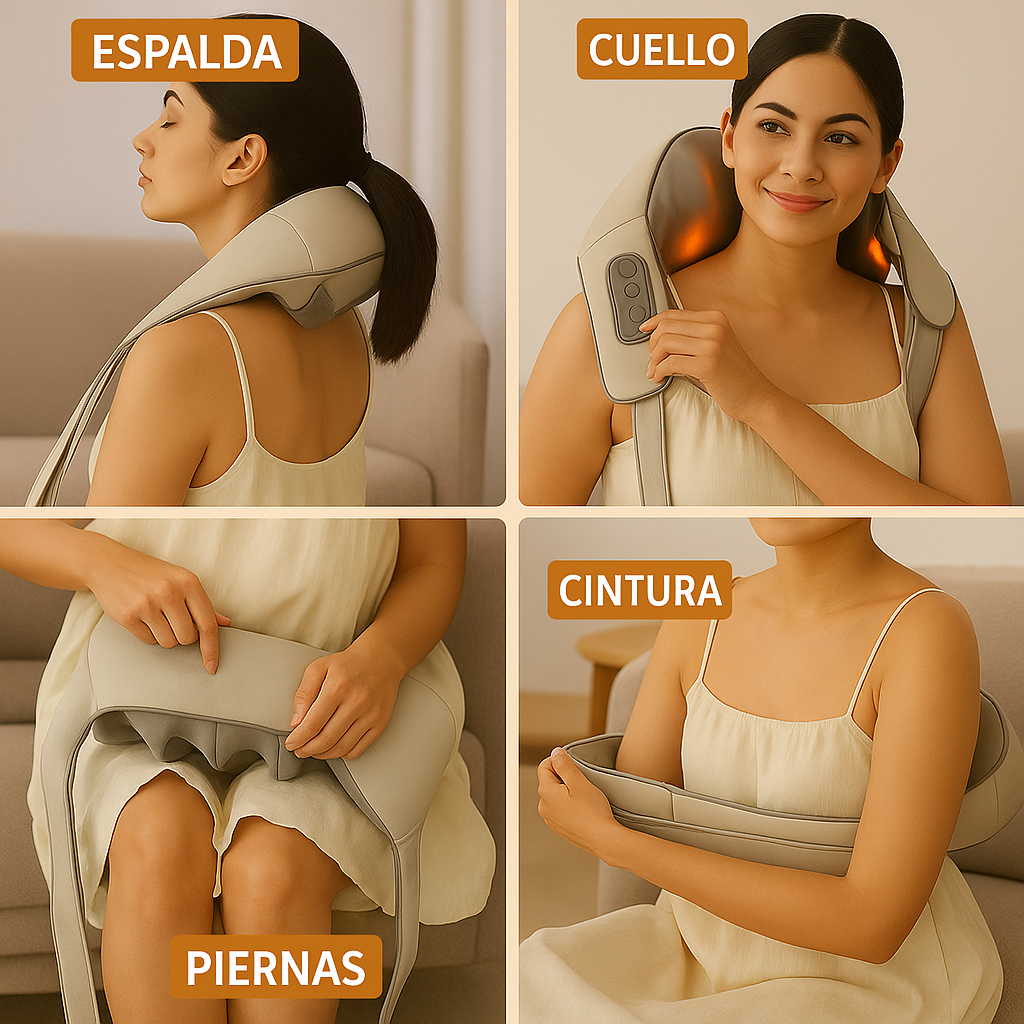 ESPALDA

CUELLO

CINTURA

PIERNAS