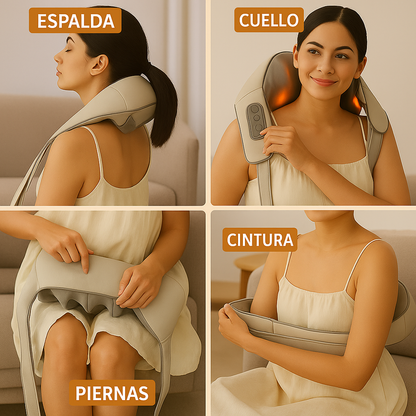 ESPALDA

CUELLO

CINTURA

PIERNAS